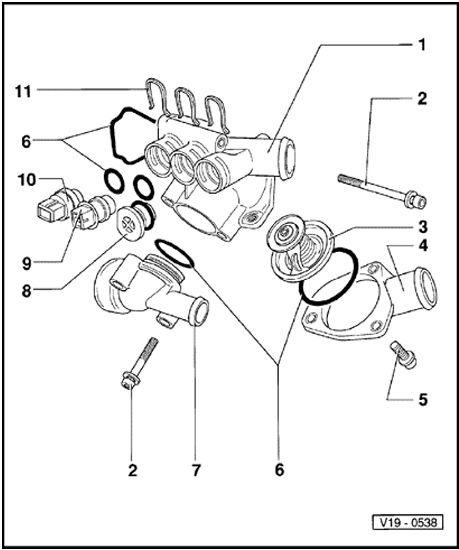 1
11
2
6
10
3
4
9
8
5
2
7
6
V19 - 0538